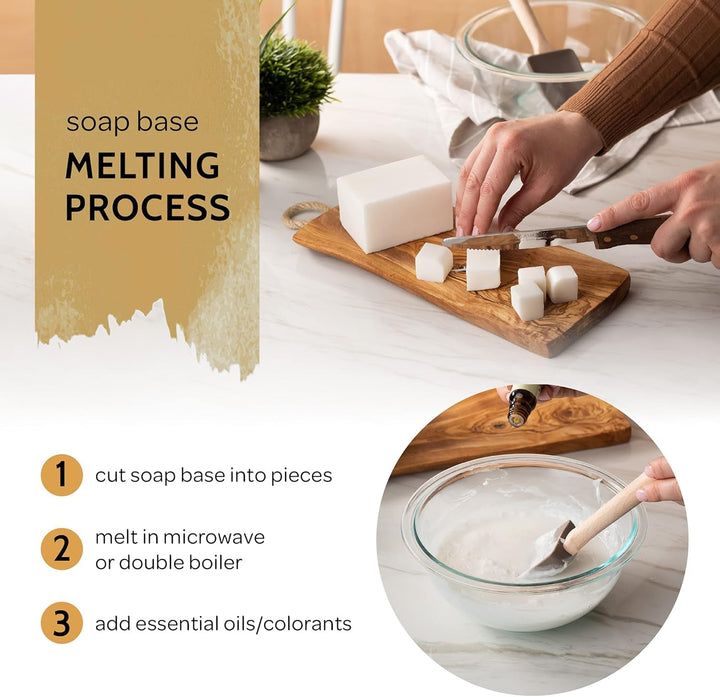 soap base
MELTING PROCESS

1 cut soap base into pieces

2 melt in microwave or double boiler

3 add essential oils/colorants